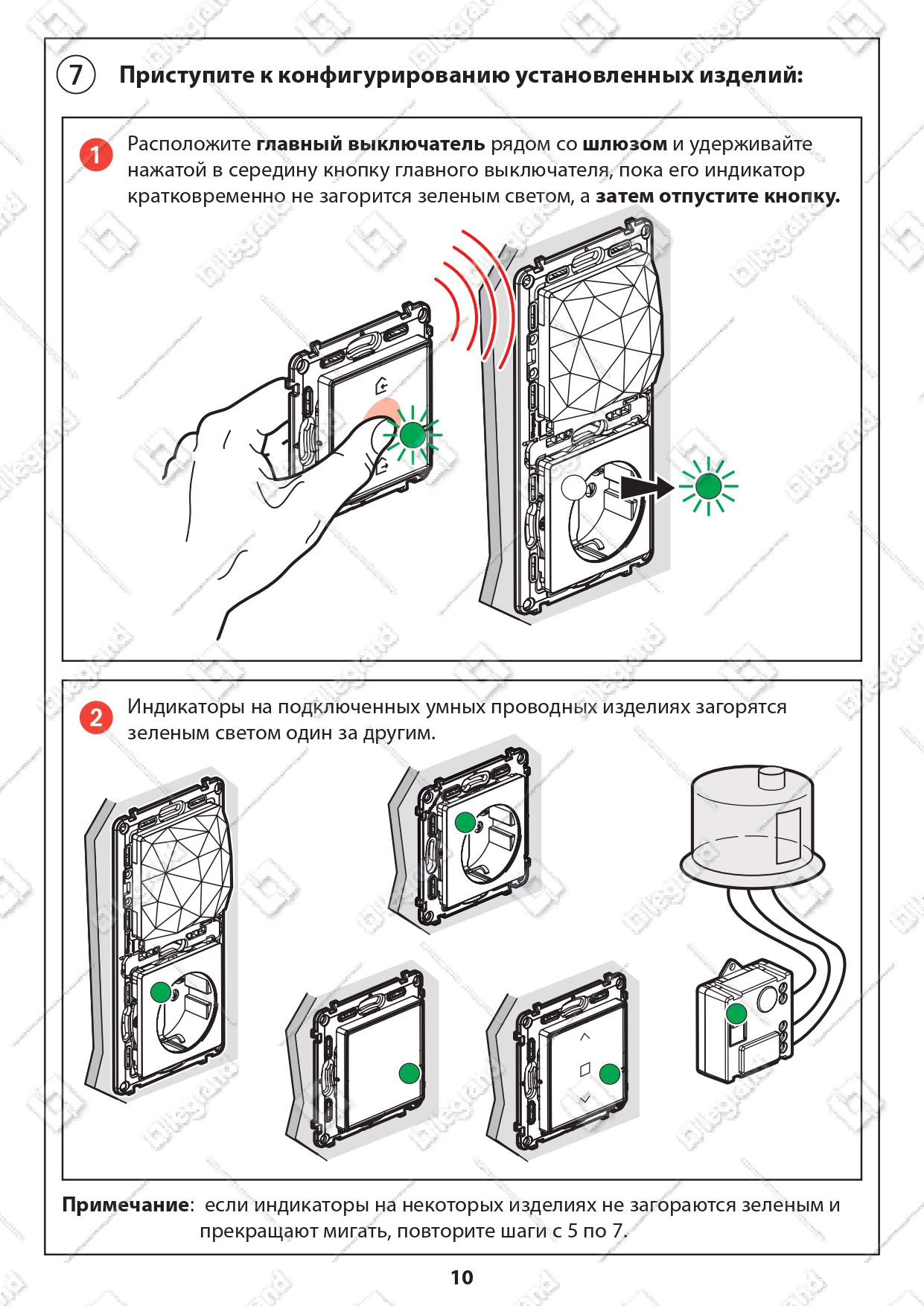 7 Приступите к конфигурированию установленных изделий:

1 Расположите главный выключатель рядом со шлюзом и удерживайте нажатой в середину кнопку главного выключателя, пока его индикатор кратковременно не загорится зеленым светом, а затем отпустите кнопку.

2 Индикаторы на подключенных умных проводных изделиях загорятся зеленым светом один за другим.

Примечание: если индикаторы на некоторых изделиях не загораются зеленым и прекращают мигать, повторите шаги с 5 по 7.

10

legrand